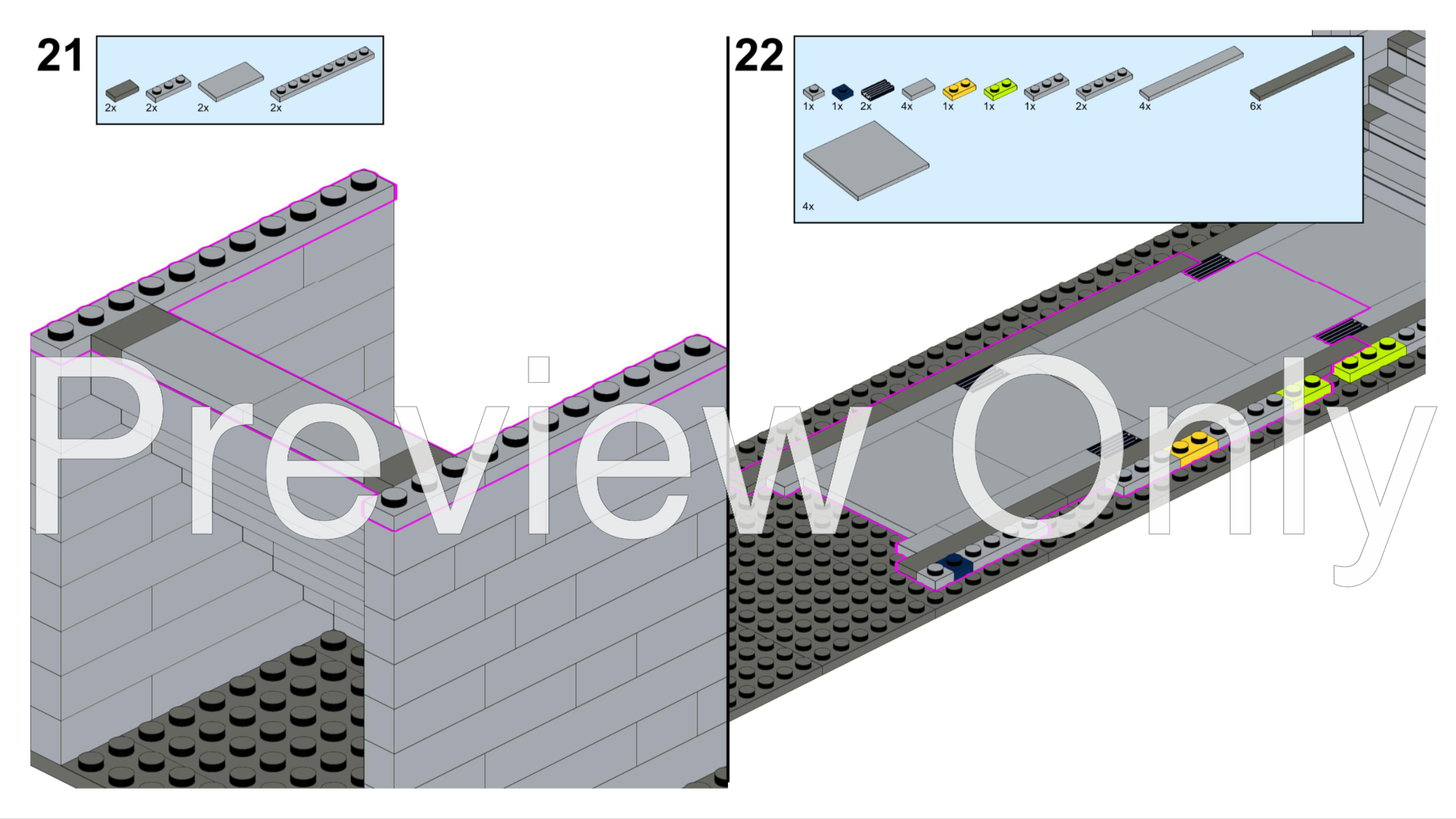 21

2x 2x 2x 2x

22

1x 1x 2x 4x 1x 1x 1x 2x 4x 6x

4x

Preview Only