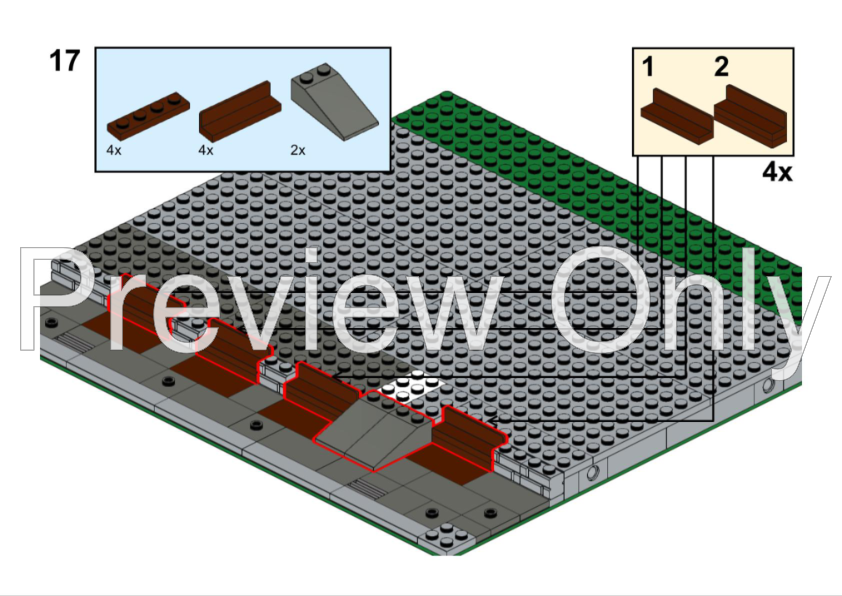 17

4x 4x 2x

1 2

4x

Preview Only