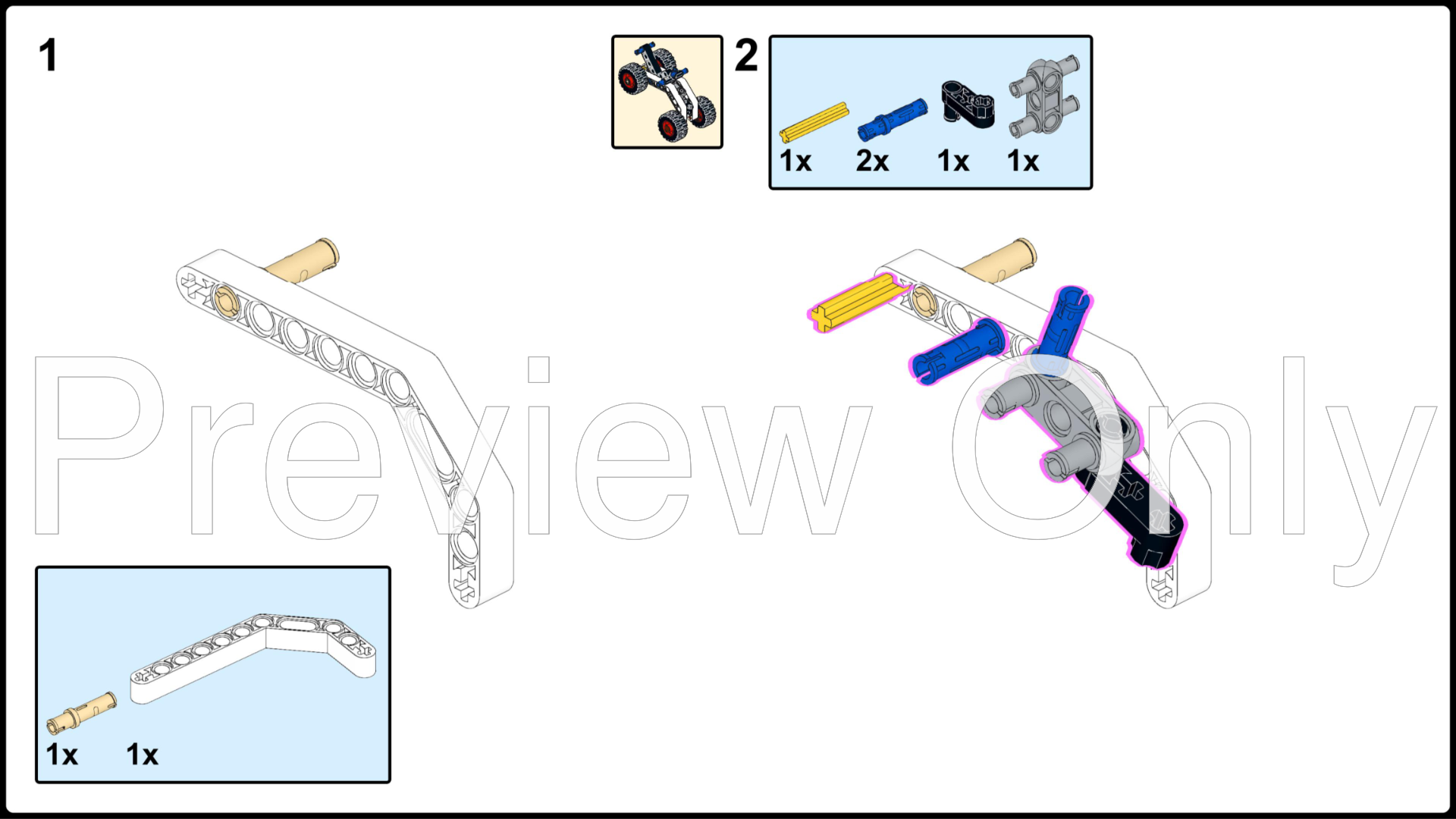 1

2

1x 2x 1x 1x

Preview Only

1x 1x